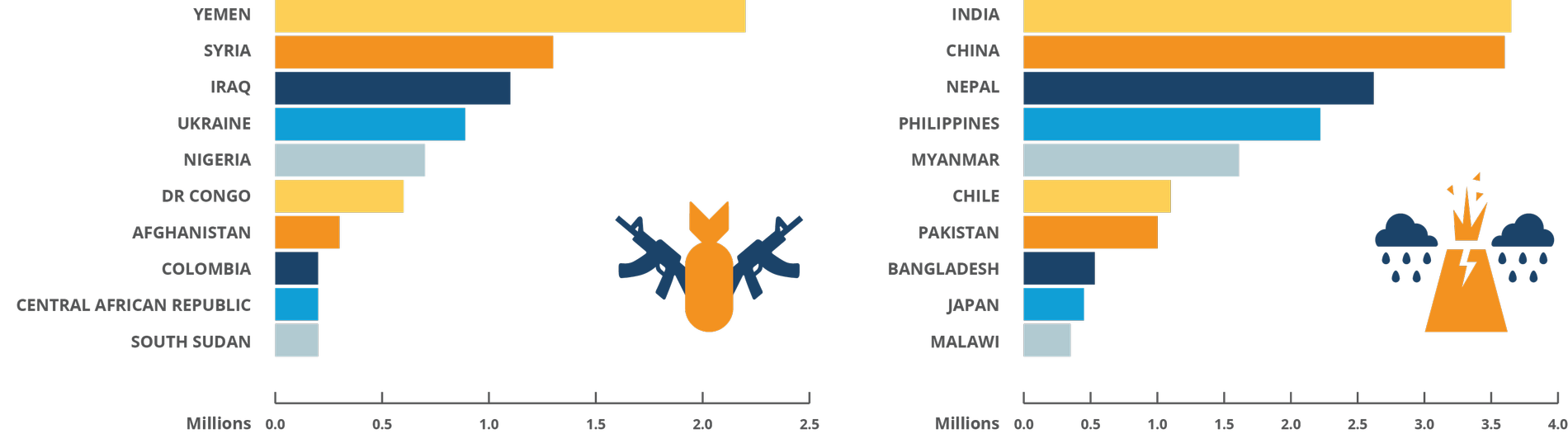 YEMEN
SYRIA
IRAQ
UKRAINE
NIGERIA
DR CONGO
AFGHANISTAN
COLOMBIA
CENTRAL AFRICAN REPUBLIC
SOUTH SUDAN

Millions 0.0 0.5 1.0 1.5 2.0 2.5

INDIA
CHINA
NEPAL
PHILIPPINES
MYANMAR
CHILE
PAKISTAN
BANGLADESH
JAPAN
MALAWI

Millions 0.0 0.5 1.0 1.5 2.0 2.5 3.0 3.5 4.0